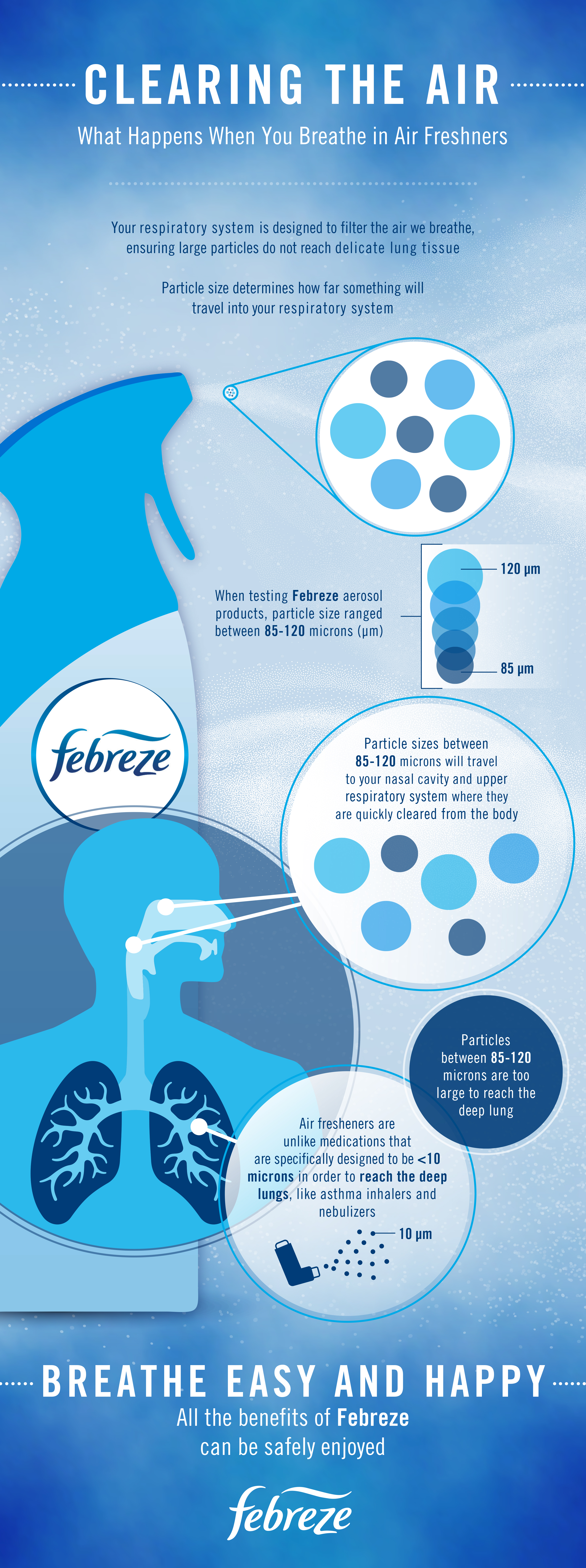 CLEARING THE AIR

What Happens When You Breathe in Air Freshners

Your respiratory system is designed to filter the air we breathe, ensuring large particles do not reach delicate lung tissue

Particle size determines how far something will travel into your respiratory system

When testing Febreze aerosol products, particle size ranged between 85-120 microns (μm)

120 μm

85 μm

febreze

Particle sizes between 85-120 microns will travel to your nasal cavity and upper respiratory system where they are quickly cleared from the body

Particles between 85-120 microns are too large to reach the deep lung

Air fresheners are unlike medications that are specifically designed to be <10 microns in order to reach the deep lungs, like asthma inhalers and nebulizers

10 μm

BREATHE EASY AND HAPPY

All the benefits of Febreze can be safely enjoyed

febreze